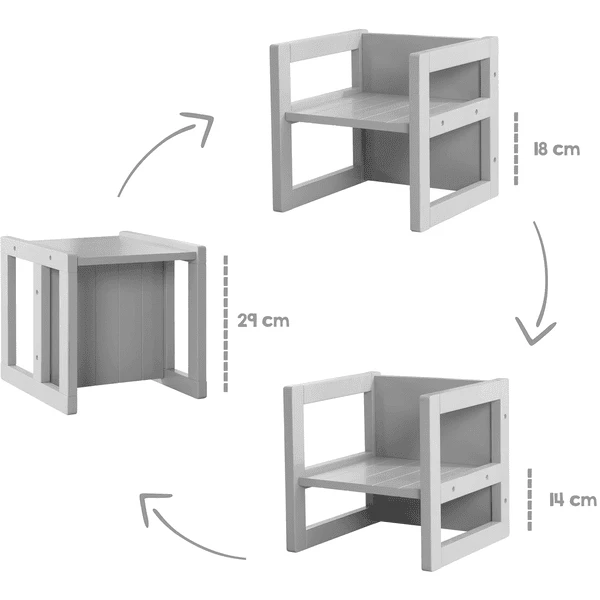 18 cm

29 cm

14 cm